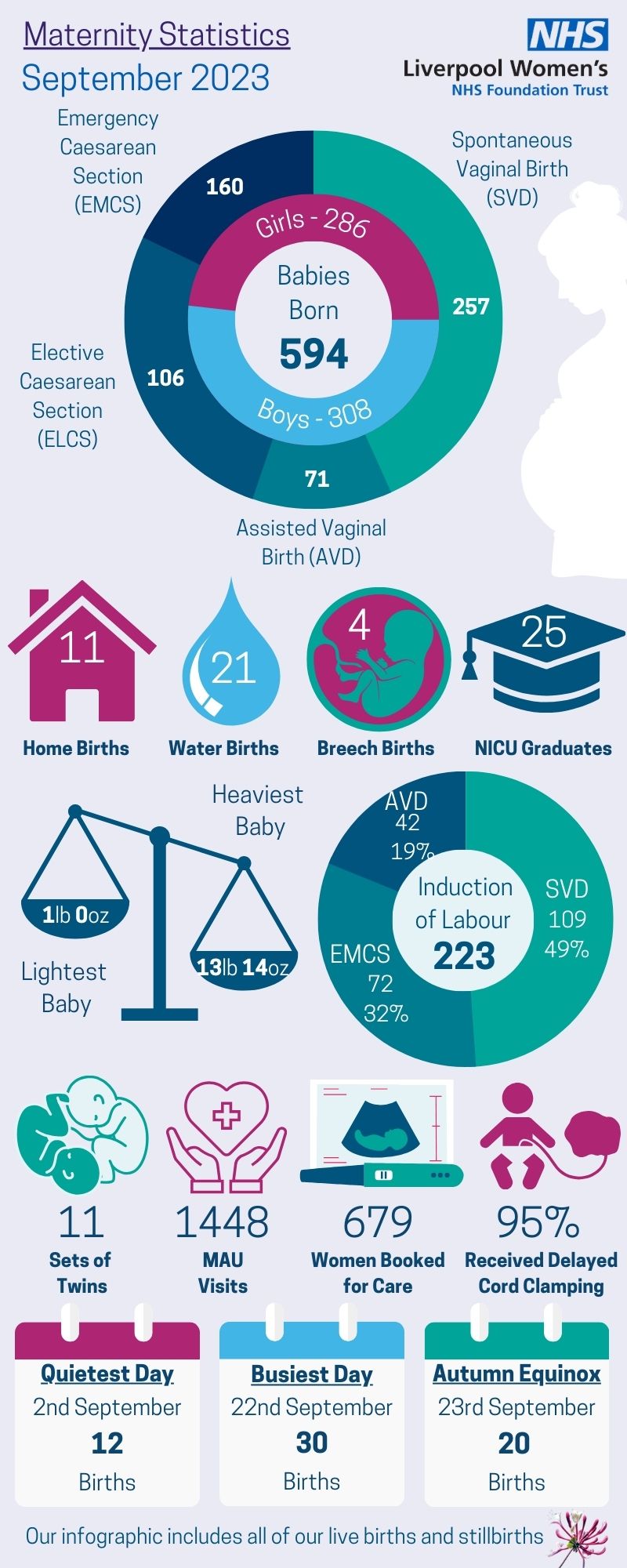 Maternity Statistics
September 2023

NHS
Liverpool Women's
NHS Foundation Trust

Emergency Caesarean Section (EMCS)
160

Spontaneous Vaginal Birth (SVD)
257

Girls - 286
Babies Born
594
Boys - 308

Elective Caesarean Section (ELCS)
106

71
Assisted Vaginal Birth (AVD)

11
Home Births

21
Water Births

4
Breech Births

25
NICU Graduates

Heaviest Baby
1lb 0oz
13lb 14oz
Lightest Baby

AVD
42
19%
Induction of Labour
223
SVD
109
49%
EMCS
72
32%

11
Sets of Twins

1448
MAU Visits

679
Women Booked for Care

95%
Received Delayed Cord Clamping

Quietest Day
2nd September
12
Births

Busiest Day
22nd September
30
Births

Autumn Equinox
23rd September
20
Births

Our infographic includes all of our live births and stillbirths